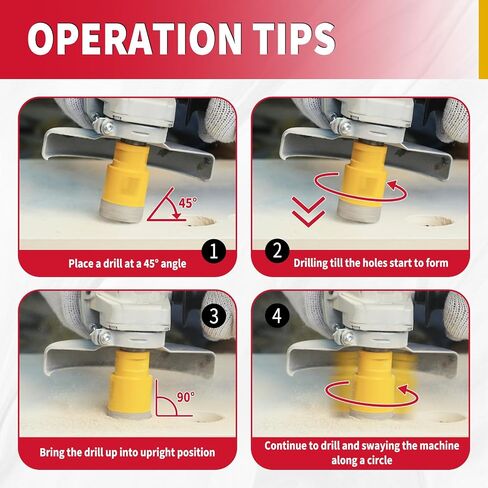 OPERATION TIPS

45°

1

Place a drill at a 45° angle

2

Drilling till the holes start to form

3

90°

Bring the drill up into upright position

4

Continue to drill and swaying the machine along a circle