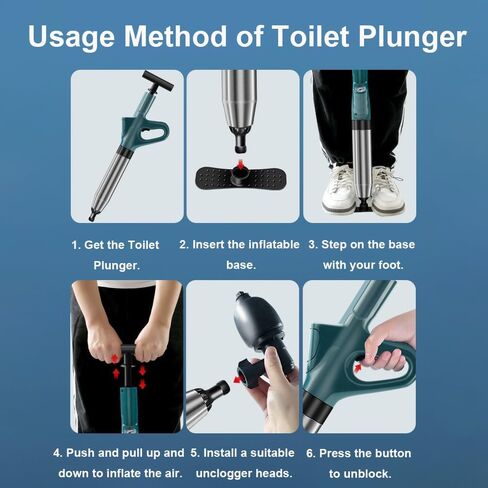 Usage Method of Toilet Plunger

1. Get the Toilet Plunger.

2. Insert the inflatable base.

3. Step on the base with your foot.

4. Push and pull up and down to inflate the air.

5. Install a suitable unclogger heads.

6. Press the button to unblock.