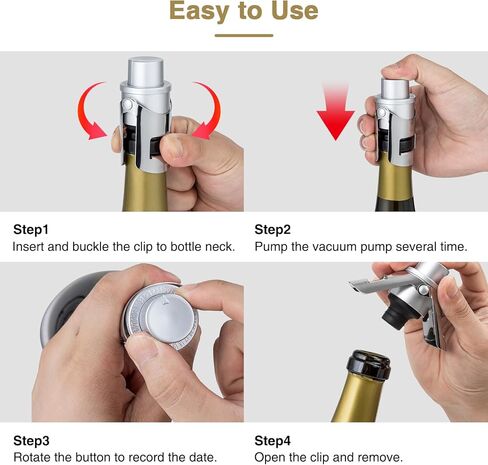 Easy to Use

Step1
Insert and buckle the clip to bottle neck.

Step2
Pump the vacuum pump several time.

Step3
Rotate the button to record the date.

Step4
Open the clip and remove.