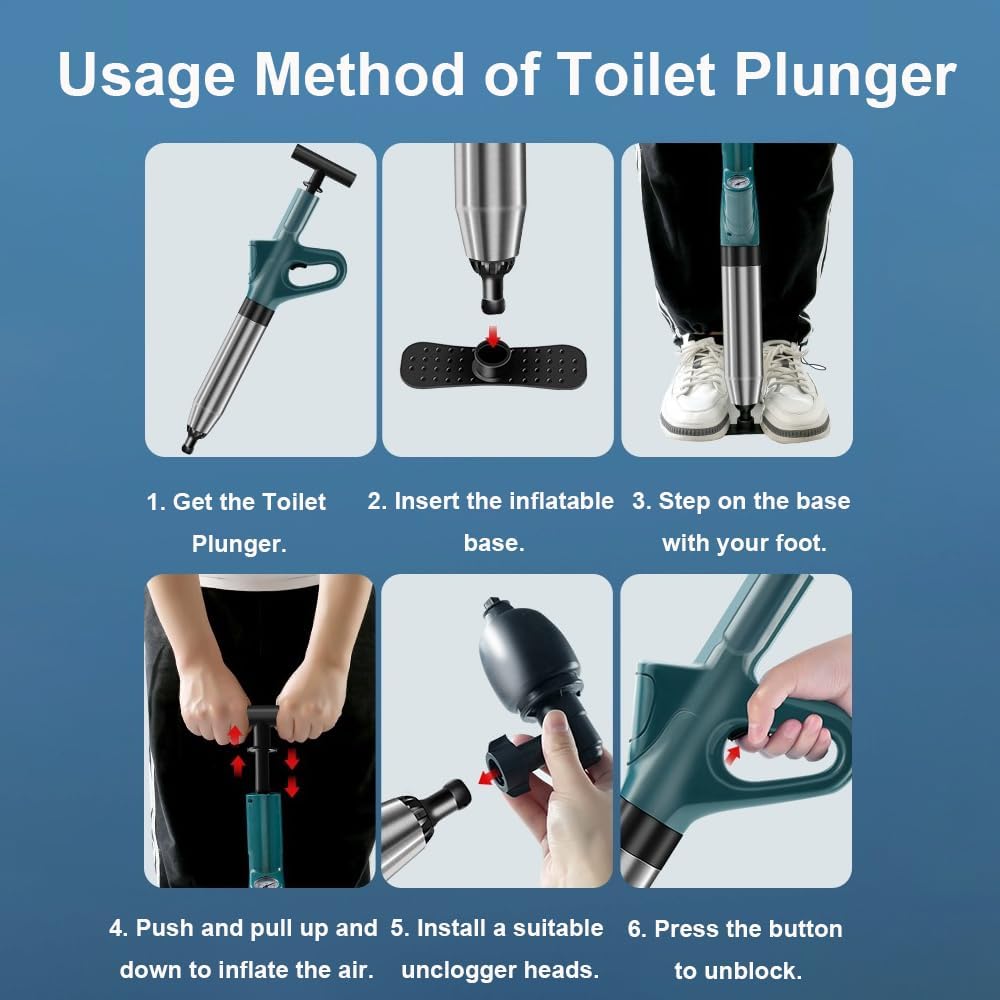 Usage Method of Toilet Plunger

1. Get the Toilet Plunger.

2. Insert the inflatable base.

3. Step on the base with your foot.

4. Push and pull up and down to inflate the air.

5. Install a suitable unclogger heads.

6. Press the button to unblock.