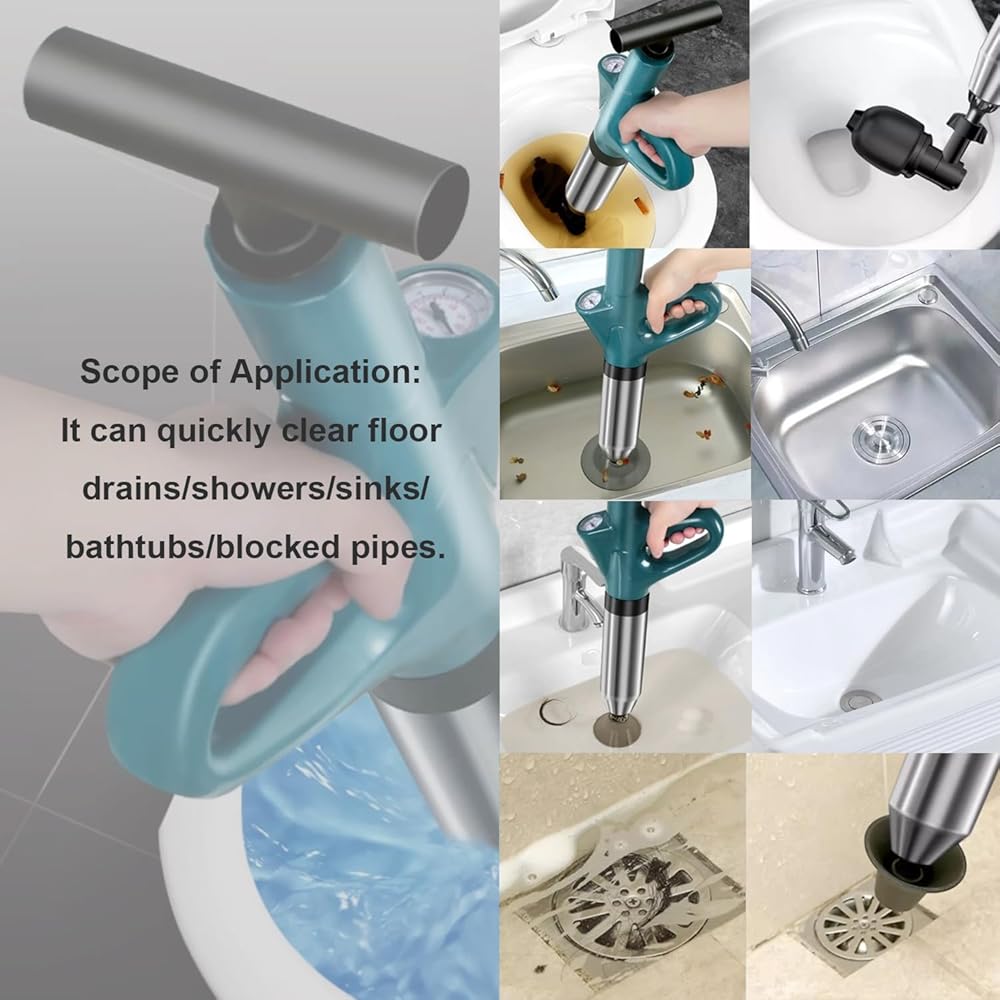 Scope of Application:
It can quickly clear floor drains/showers/sinks/ bathtubs/blocked pipes.