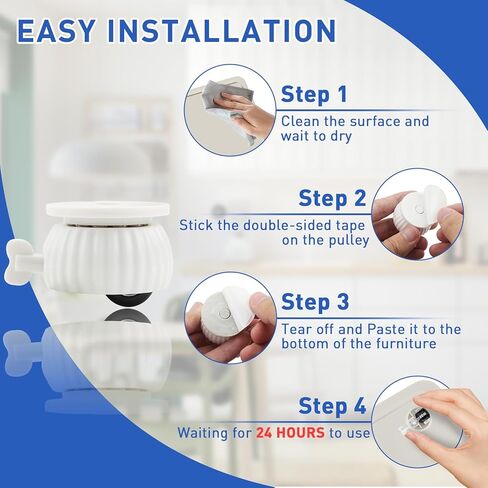 EASY INSTALLATION

Step 1
Clean the surface and wait to dry

Step 2
Stick the double-sided tape on the pulley

Step 3
Tear off and Paste it to the bottom of the furniture

Step 4
Waiting for 24 HOURS to use