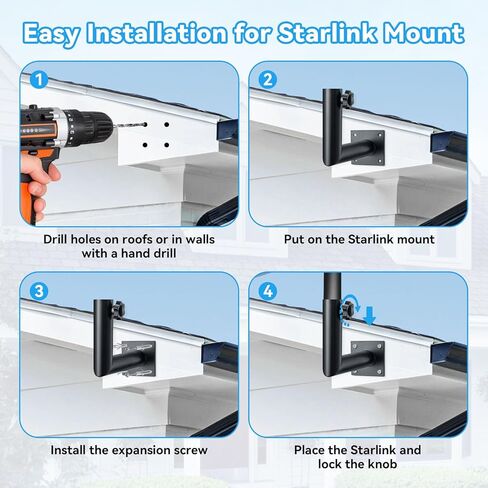 Easy Installation for Starlink Mount

1

Drill holes on roofs or in walls with a hand drill

2

Put on the Starlink mount

3

Install the expansion screw

4

Place the Starlink and lock the knob