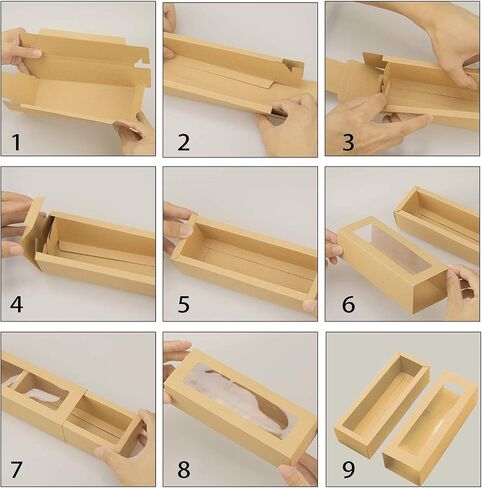 1

2

3

4

5

6

7

8

9