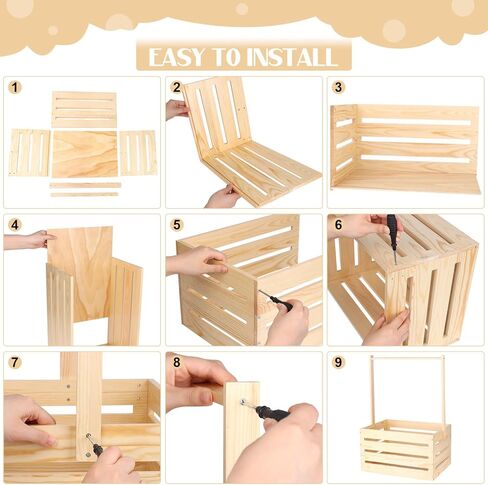 EASY TO INSTALL

1

2

3

4

5

6

7

8

9