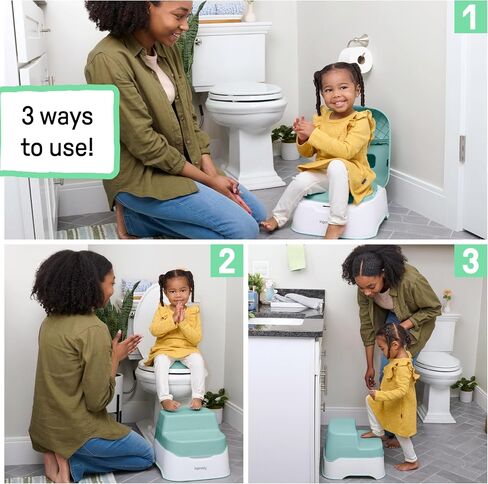 1

3 ways to use!

2

3