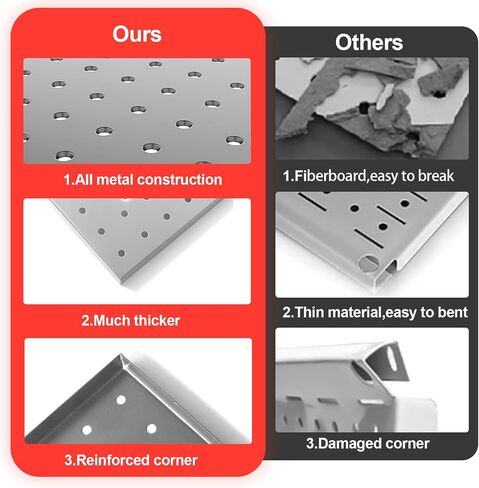 Ours

1.All metal construction

2.Much thicker

3.Reinforced corner

Others

1.Fiberboard,easy to break

2.Thin material,easy to bent

3.Damaged corner