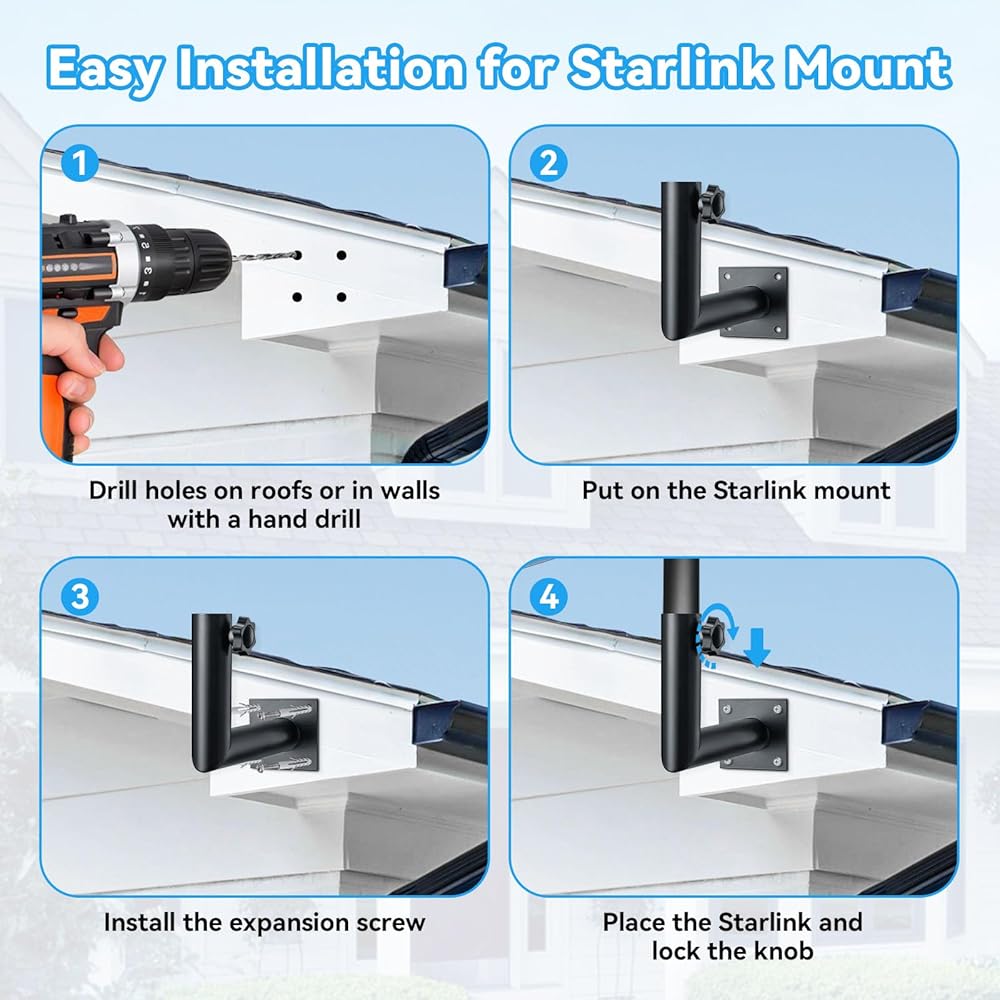 Easy Installation for Starlink Mount

1

Drill holes on roofs or in walls with a hand drill

2

Put on the Starlink mount

3

Install the expansion screw

4

Place the Starlink and lock the knob