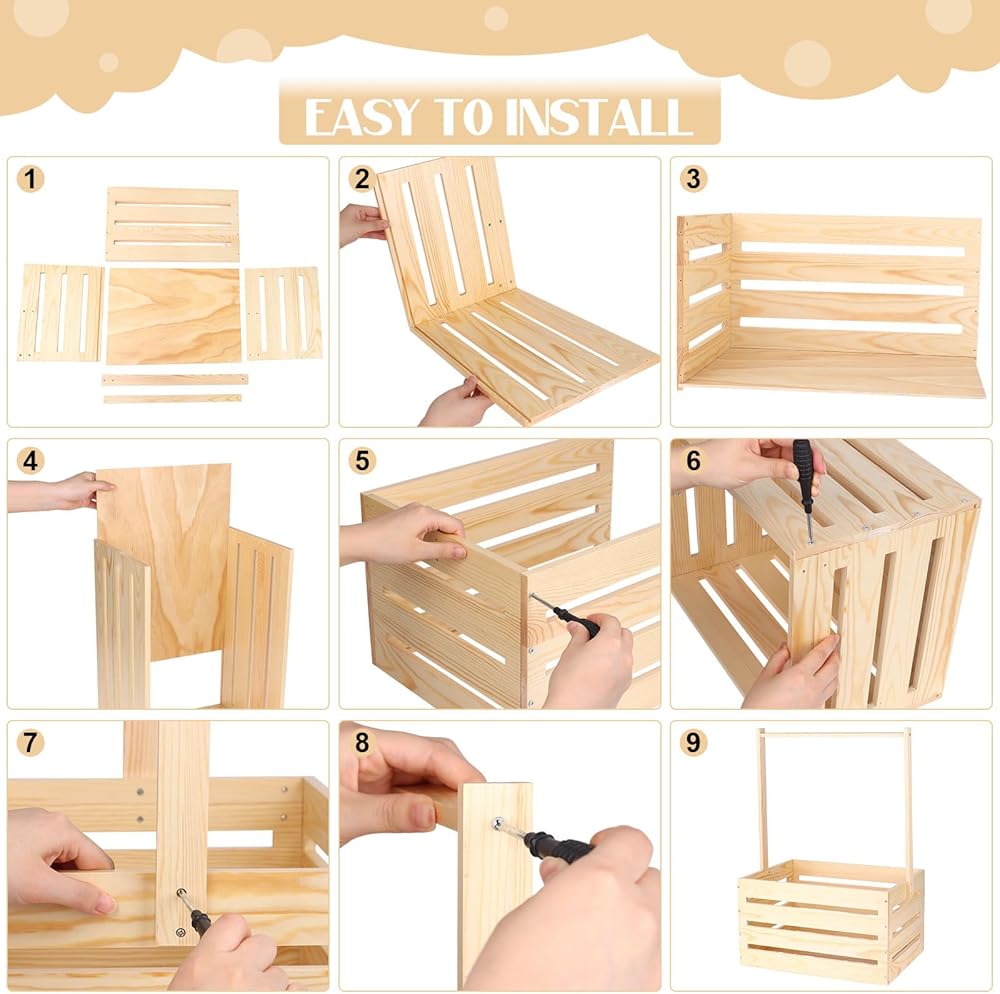 EASY TO INSTALL

1

2

3

4

5

6

7

8

9