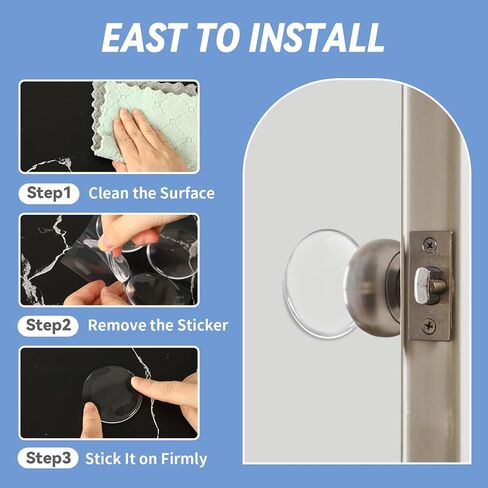 EAST TO INSTALL

Step1 Clean the Surface

Step2 Remove the Sticker

Step3 Stick It on Firmly