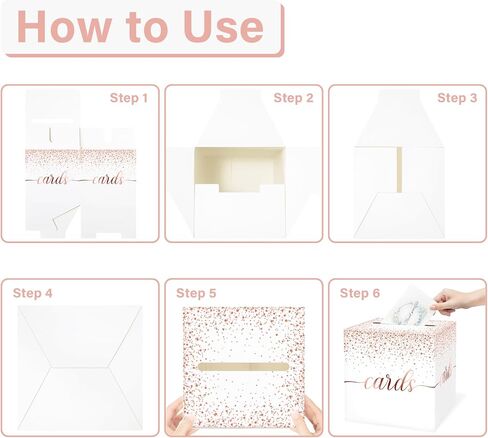 How to Use

Step 1

cards cards

Step 2

Step 3

Step 4

Step 5

Step 6

cards