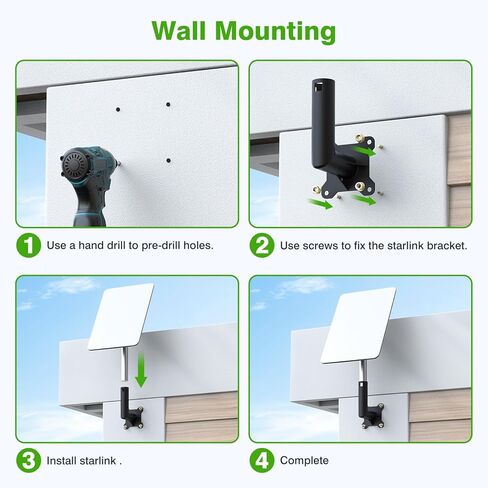 Wall Mounting

1 Use a hand drill to pre-drill holes.

2 Use screws to fix the starlink bracket.

3 Install starlink .

4 Complete