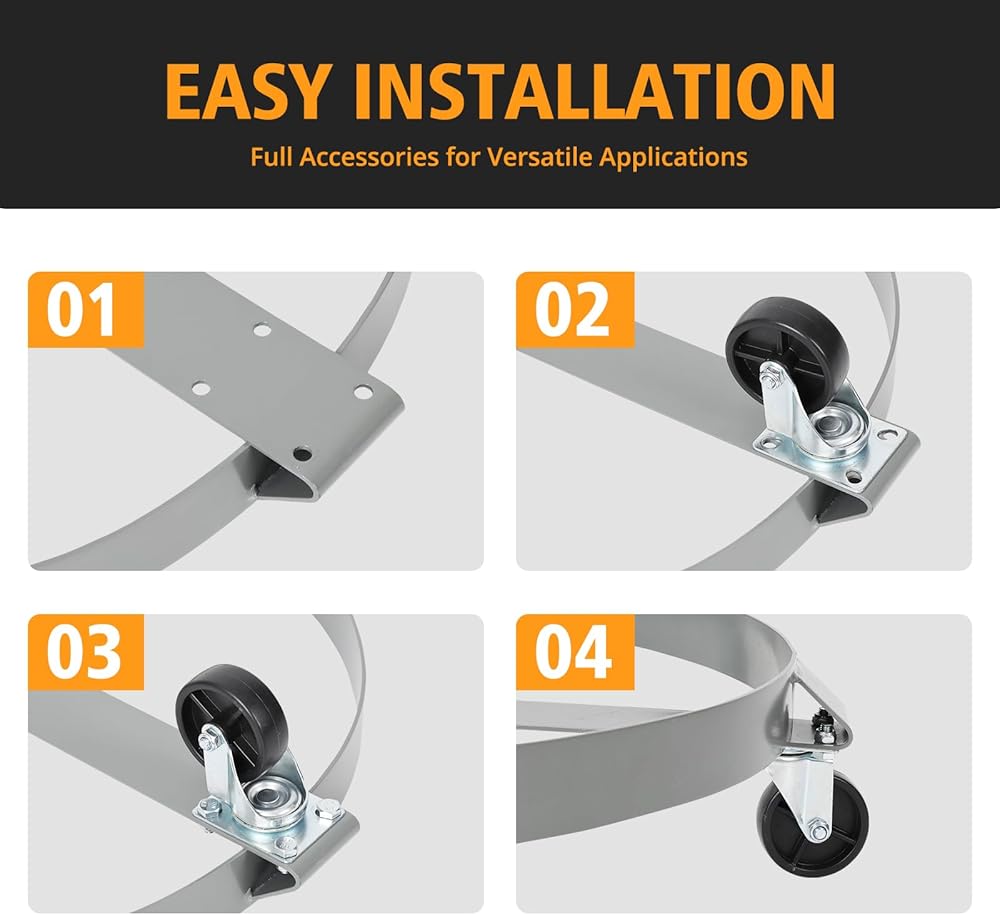 EASY INSTALLATION

Full Accessories for Versatile Applications

01

02

03

04