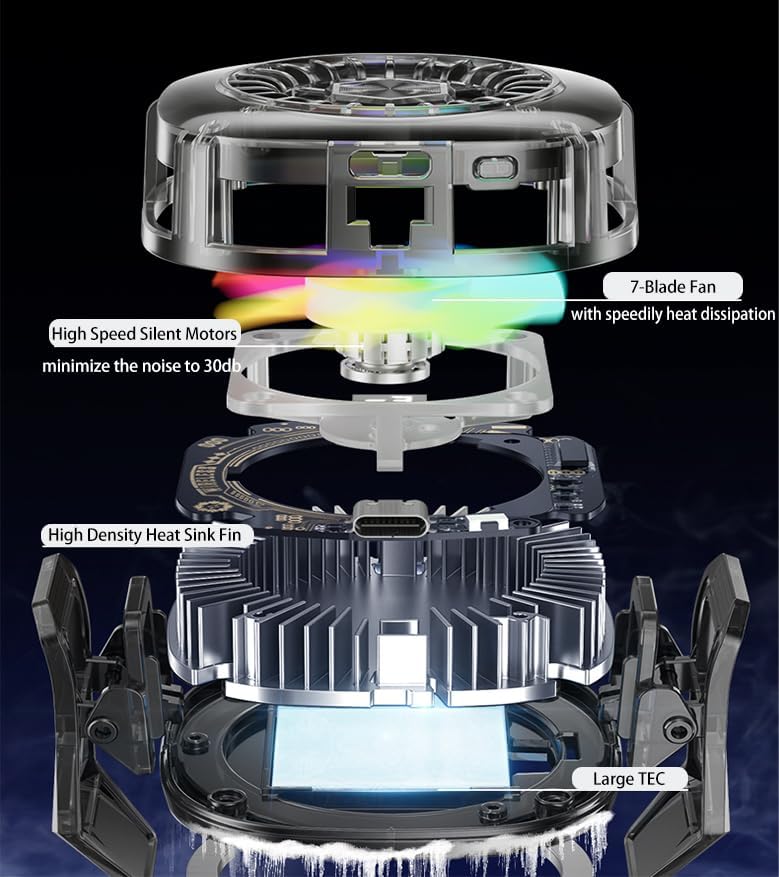 7-Blade Fan
with speedily heat dissipation

High Speed Silent Motors
minimize the noise to 30db

High Density Heat Sink Fin

Large TEC