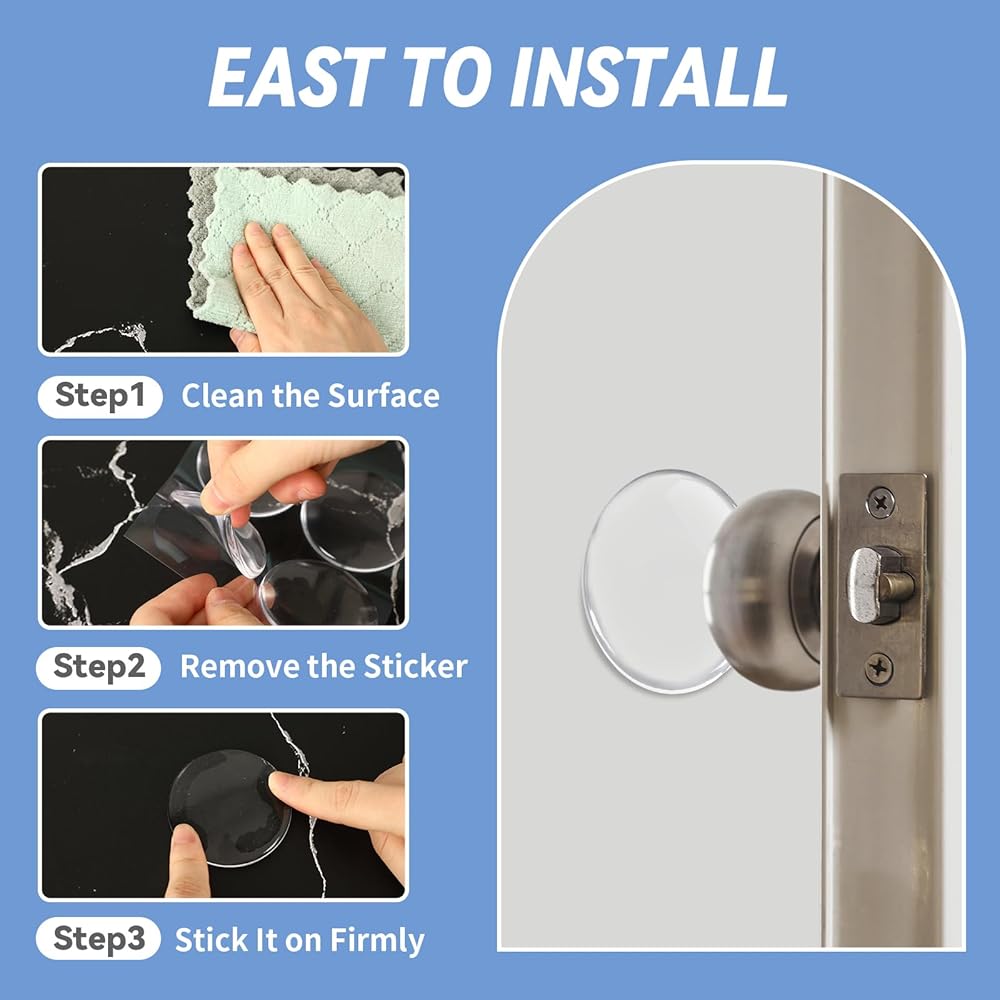 EAST TO INSTALL

Step1 Clean the Surface

Step2 Remove the Sticker

Step3 Stick It on Firmly