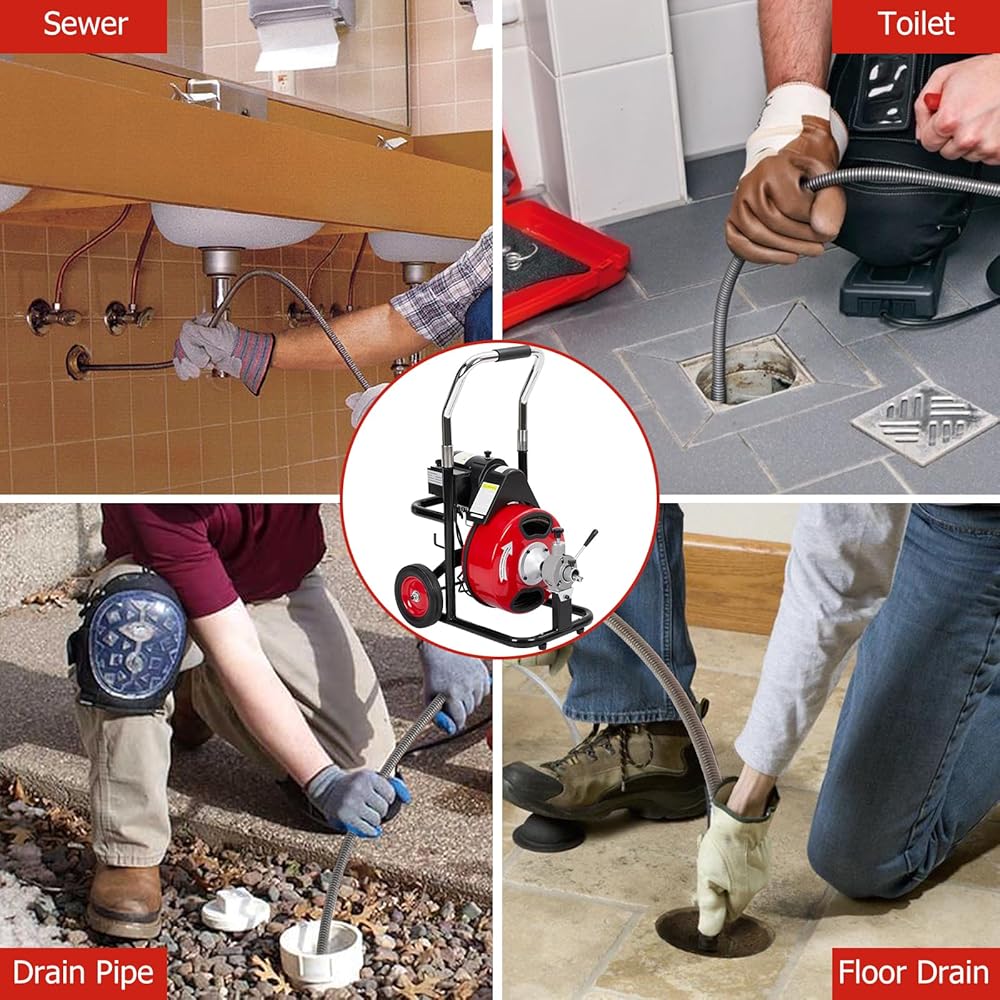 Sewer

Toilet

Drain Pipe

Floor Drain