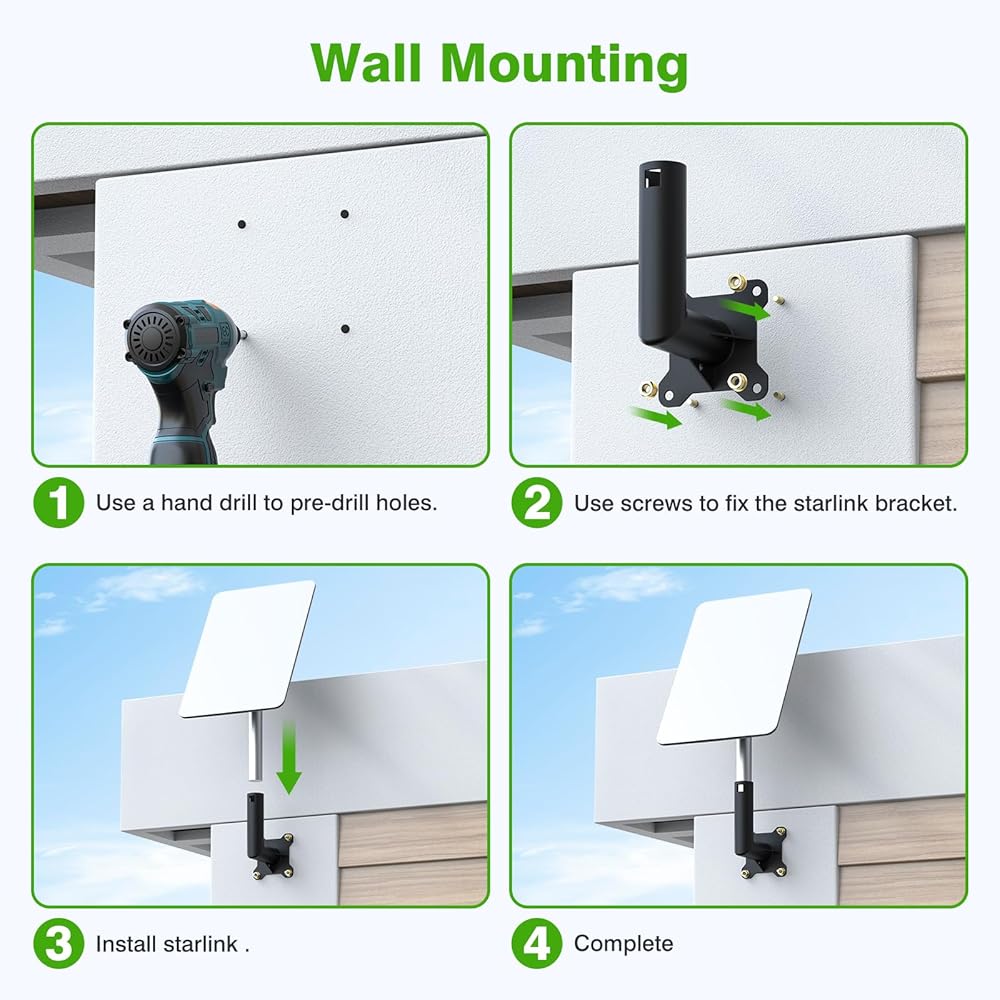 Wall Mounting

1 Use a hand drill to pre-drill holes.

2 Use screws to fix the starlink bracket.

3 Install starlink .

4 Complete