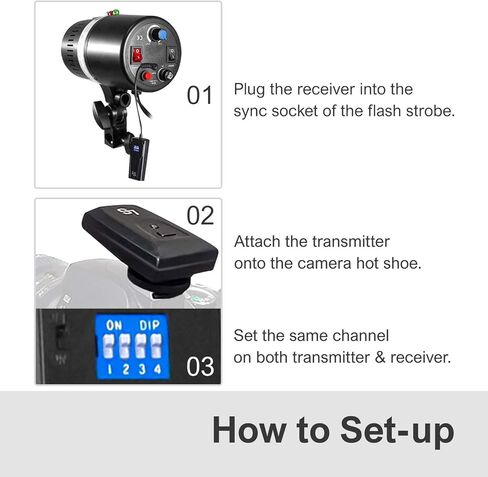 01

Plug the receiver into the sync socket of the flash strobe.

02

Attach the transmitter onto the camera hot shoe.

ON DIP
1 2 3 4

03

Set the same channel on both transmitter & receiver.

How to Set-up