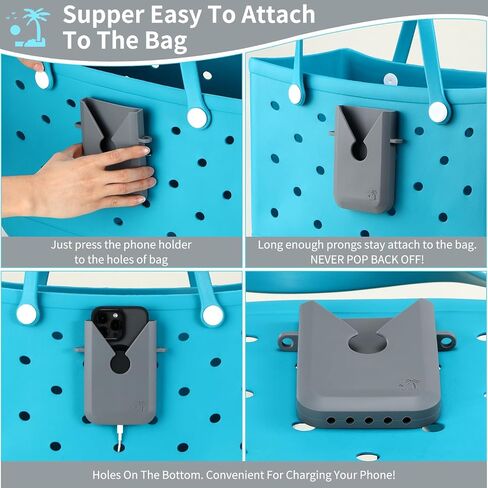 Supper Easy To Attach To The Bag

Just press the phone holder to the holes of bag

Long enough prongs stay attach to the bag. NEVER POP BACK OFF!

Holes On The Bottom. Convenient For Charging Your Phone!