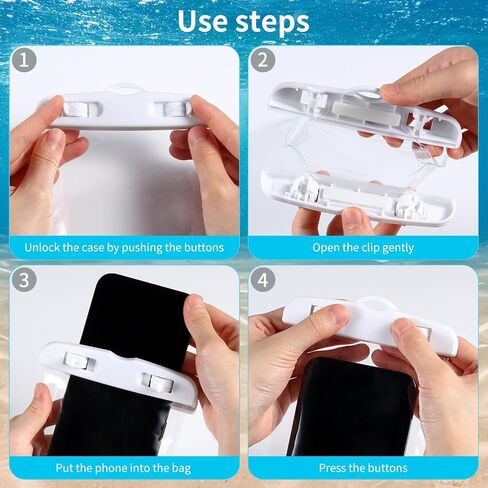 Use steps

1

Unlock the case by pushing the buttons

2

Open the clip gently

3

Put the phone into the bag

4

Press the buttons