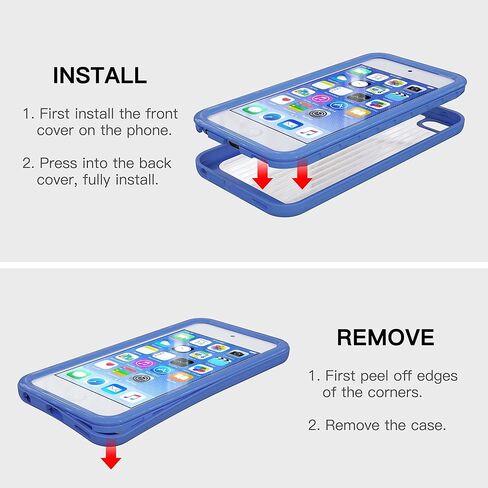 INSTALL

1. First install the front cover on the phone.

2. Press into the back cover, fully install.

REMOVE

1. First peel off edges of the corners.

2. Remove the case.