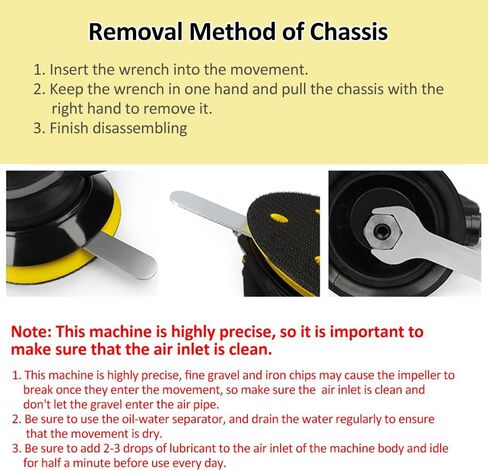 Removal Method of Chassis

1. Insert the wrench into the movement.
2. Keep the wrench in one hand and pull the chassis with the right hand to remove it.
3. Finish disassembling

Note: This machine is highly precise, so it is important to make sure that the air inlet is clean.

1. This machine is highly precise, fine gravel and iron chips may cause the impeller to break once they enter the movement, so make sure the air inlet is clean and don't let the gravel enter the air pipe.
2. Be sure to use the oil-water separator, and drain the water regularly to ensure that the movement is dry.
3. Be sure to add 2-3 drops of lubricant to the air inlet of the machine body and idle for half a minute before use every day.