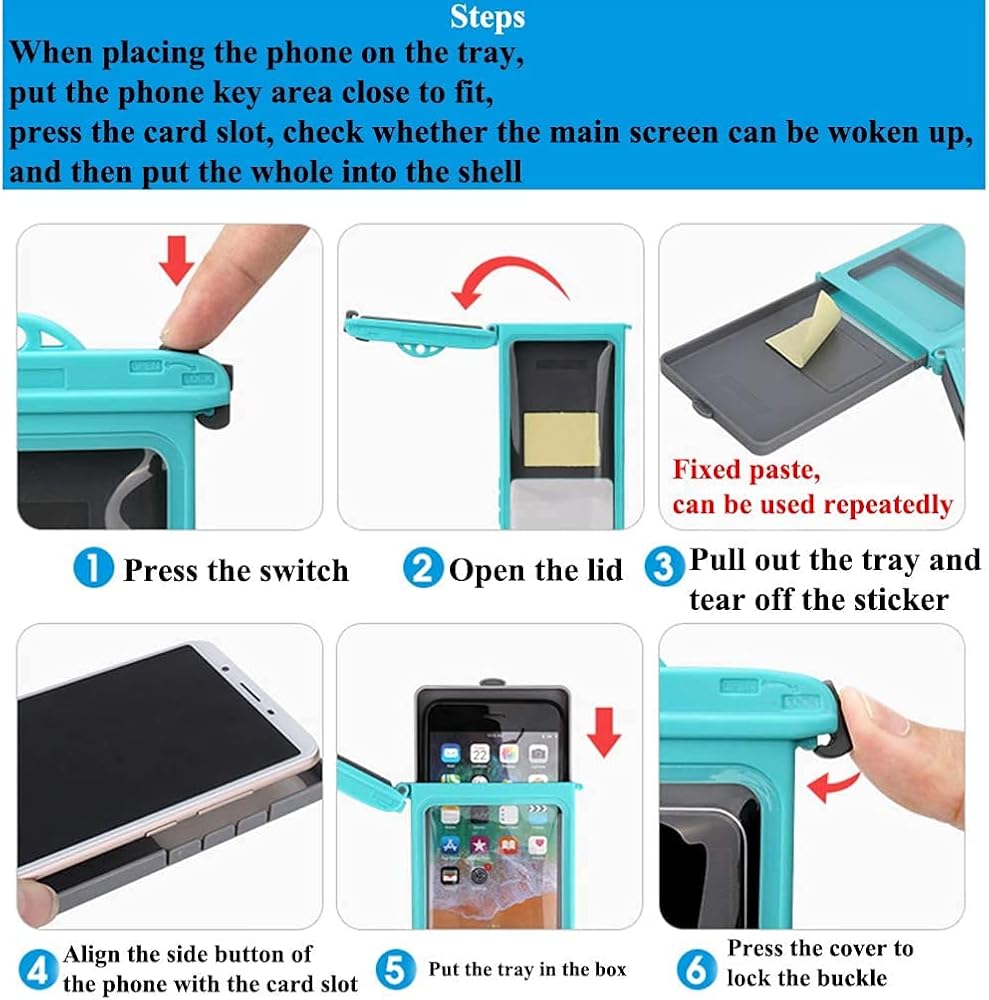 Steps
When placing the phone on the tray,
put the phone key area close to fit,
press the card slot, check whether the main screen can be woken up,
and then put the whole into the shell

Fixed paste,
can be used repeatedly

1 Press the switch
2 Open the lid
3 Pull out the tray and tear off the sticker

22

4 Align the side button of the phone with the card slot
5 Put the tray in the box
6 Press the cover to lock the buckle