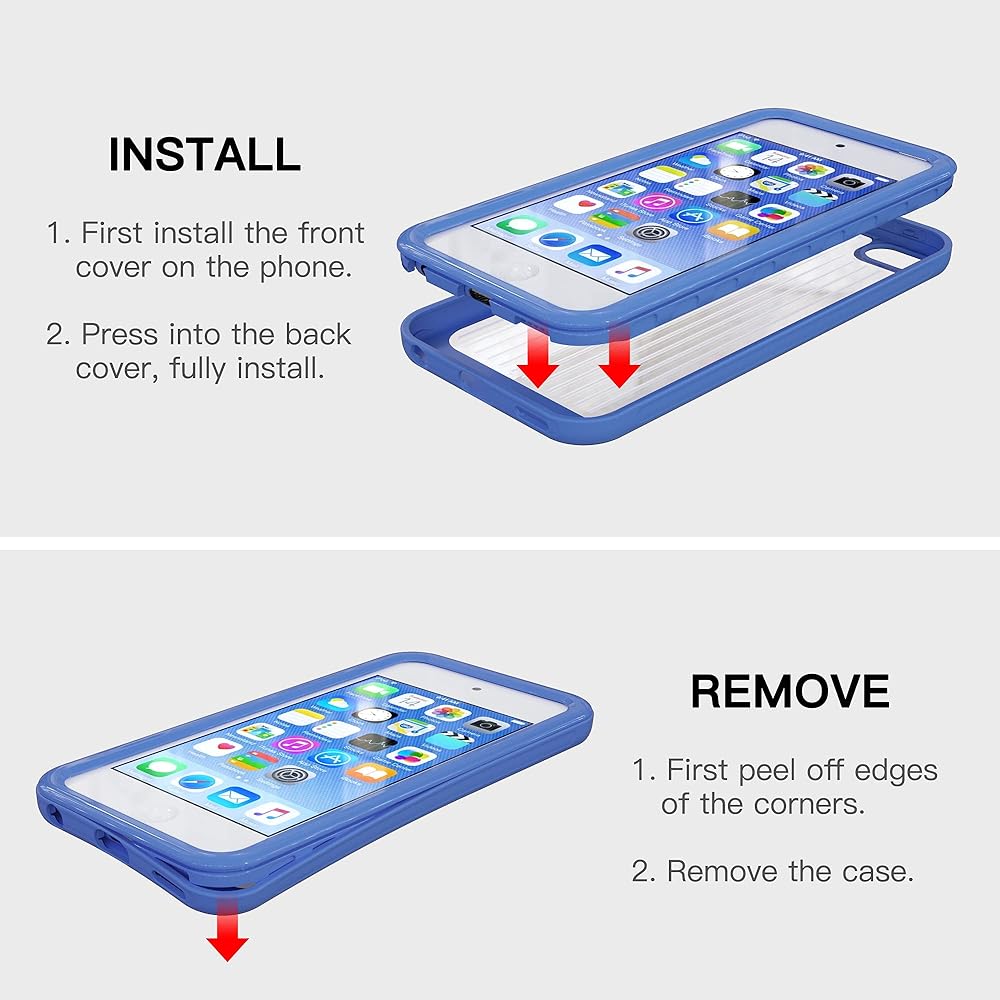 INSTALL

1. First install the front cover on the phone.

2. Press into the back cover, fully install.

REMOVE

1. First peel off edges of the corners.

2. Remove the case.