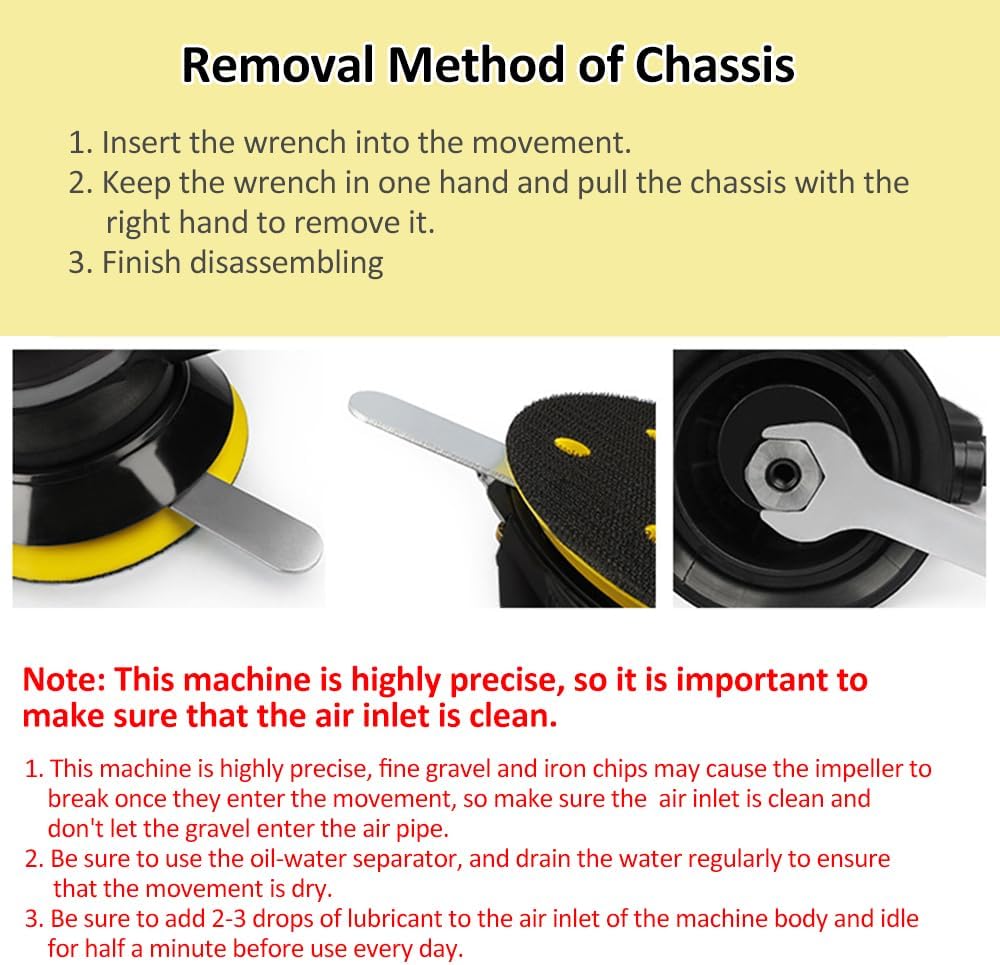 Removal Method of Chassis

1. Insert the wrench into the movement.
2. Keep the wrench in one hand and pull the chassis with the right hand to remove it.
3. Finish disassembling

Note: This machine is highly precise, so it is important to make sure that the air inlet is clean.

1. This machine is highly precise, fine gravel and iron chips may cause the impeller to break once they enter the movement, so make sure the air inlet is clean and don't let the gravel enter the air pipe.
2. Be sure to use the oil-water separator, and drain the water regularly to ensure that the movement is dry.
3. Be sure to add 2-3 drops of lubricant to the air inlet of the machine body and idle for half a minute before use every day.