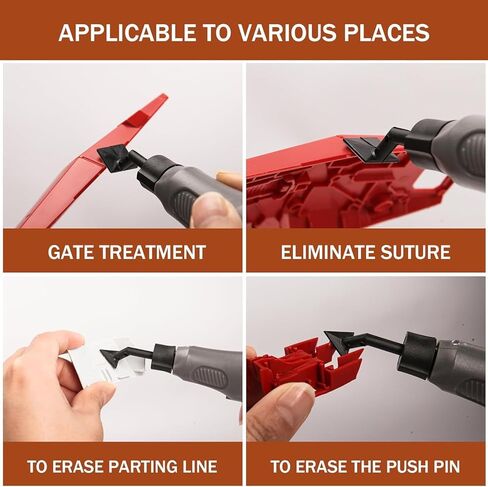 APPLICABLE TO VARIOUS PLACES

GATE TREATMENT

ELIMINATE SUTURE

TO ERASE PARTING LINE

TO ERASE THE PUSH PIN