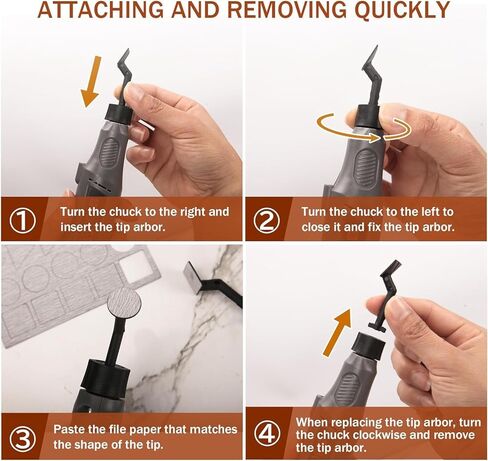 ATTACHING AND REMOVING QUICKLY

① Turn the chuck to the right and insert the tip arbor.

② Turn the chuck to the left to close it and fix the tip arbor.

③ Paste the file paper that matches the shape of the tip.

④ When replacing the tip arbor, turn the chuck clockwise and remove the tip arbor.