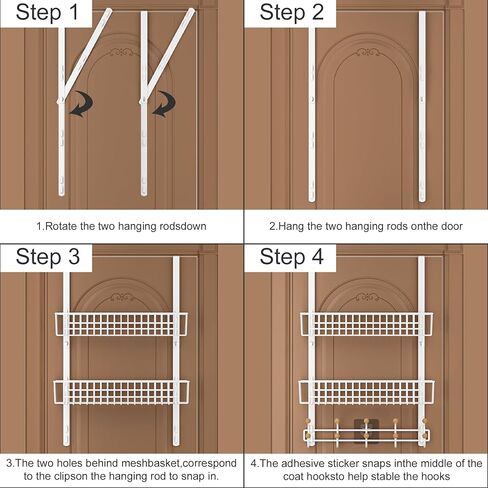 Step 1

1.Rotate the two hanging rodsdown

Step 2

2.Hang the two hanging rods onthe door

Step 3

3.The two holes behind meshbasket,correspond to the clipson the hanging rod to snap in.

Step 4

4.The adhesive sticker snaps inthe middle of the coat hooksto help stable the hooks