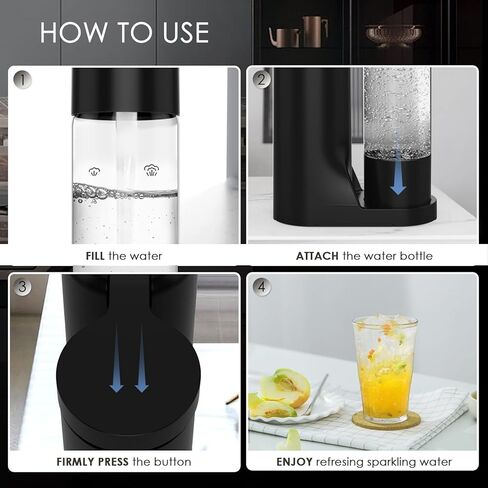 HOW TO USE

1

FILL the water

2

ATTACH the water bottle

3

FIRMLY PRESS the button

4

ENJOY refresing sparkling water