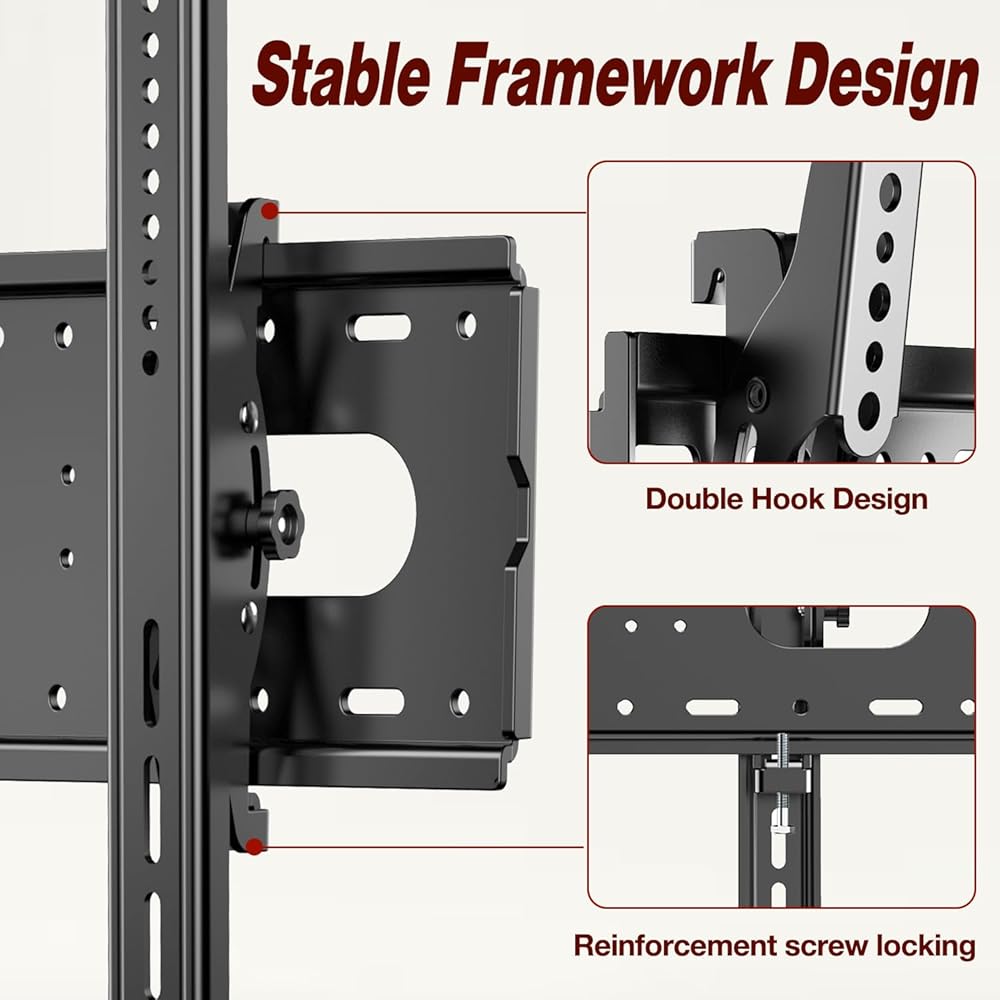 Stable Framework Design

Double Hook Design

Reinforcement screw locking