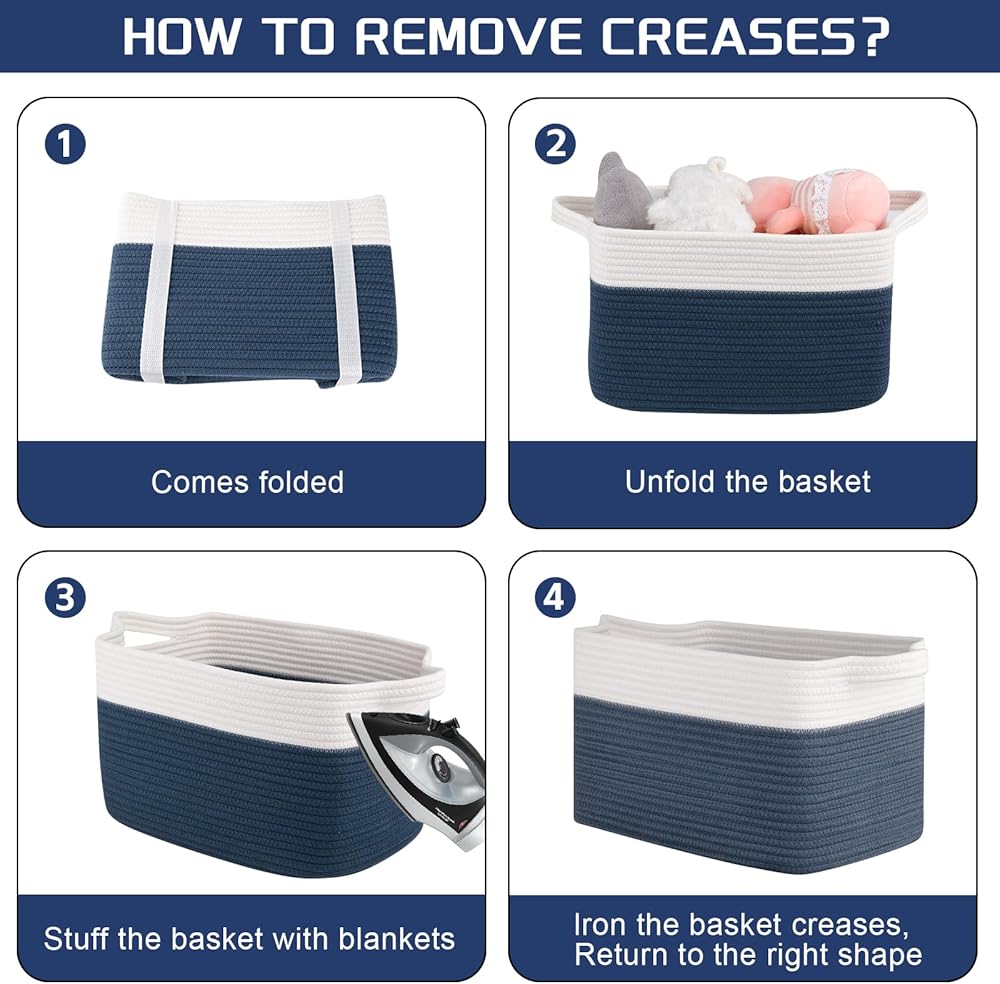 HOW TO REMOVE CREASES?

1

Comes folded

2

Unfold the basket

3

Stuff the basket with blankets

4

Iron the basket creases, Return to the right shape