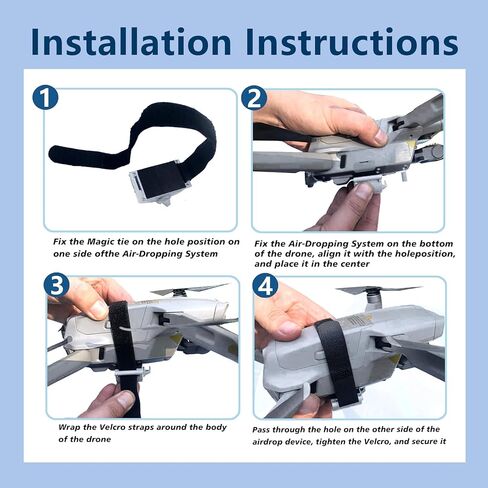 Installation Instructions

1

Fix the Magic tie on the hole position on one side ofthe Air-Dropping System

2

Fix the Air-Dropping System on the bottom of the drone, align it with the holeposition, and place it in the center

3

Wrap the Velcro straps around the body of the drone

4

Pass through the hole on the other side of the airdrop device, tighten the Velcro, and secure it