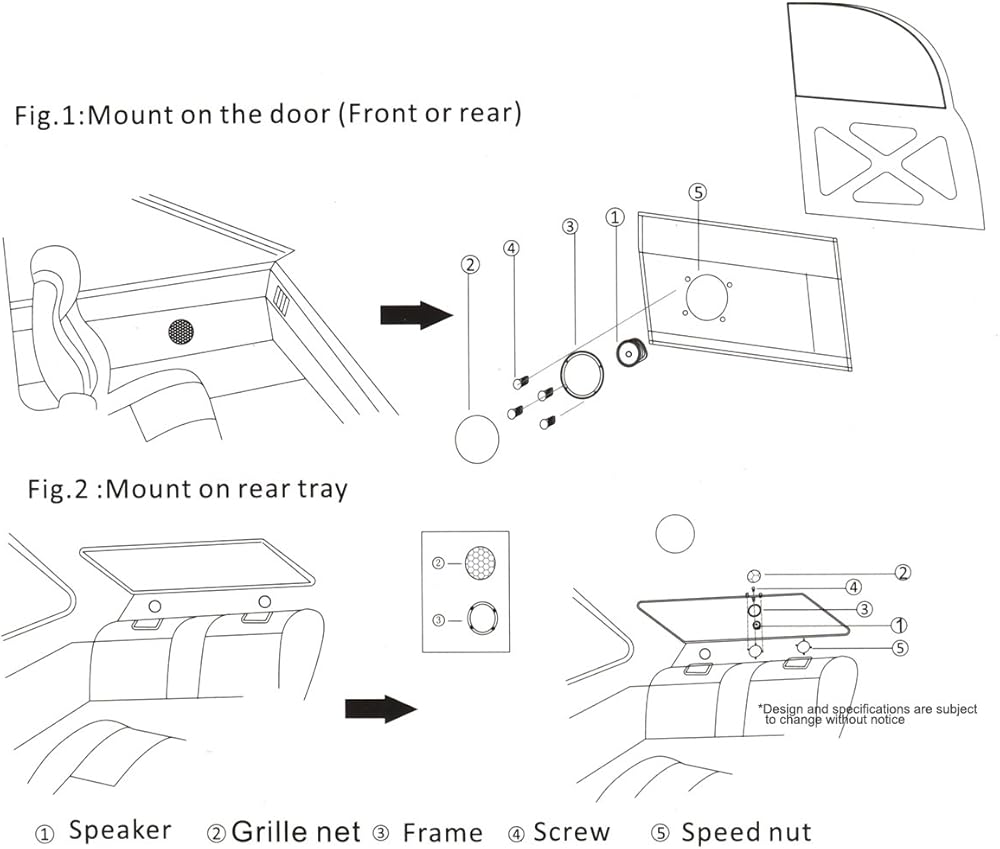 Fig.1:Mount on the door (Front or rear)

⑤
③ ①
④
②

Fig.2 :Mount on rear tray

②
③

②
④
③
①
⑤

*Design and specifications are subject to change without notice

① Speaker ② Grille net ③ Frame ④ Screw ⑤ Speed nut