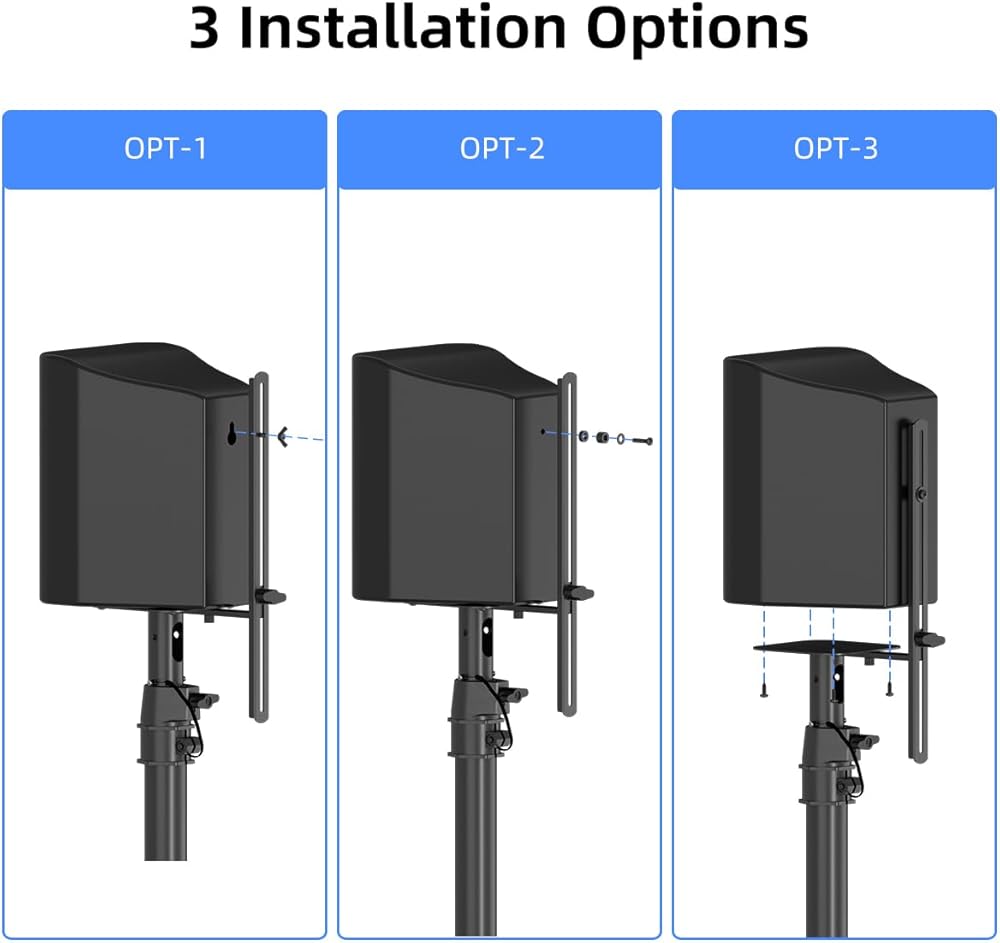 3 Installation Options

OPT-1

OPT-2

OPT-3