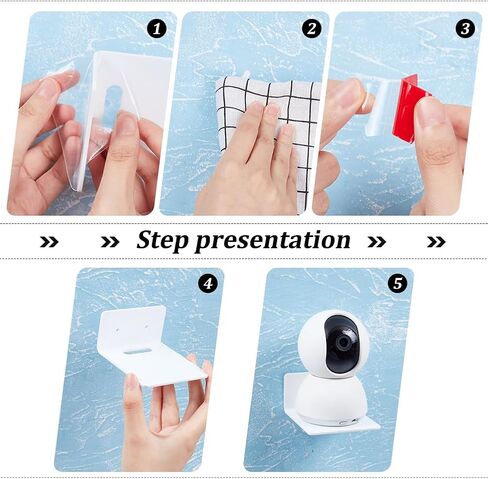 1

2

3

» » Step presentation » »

4

5