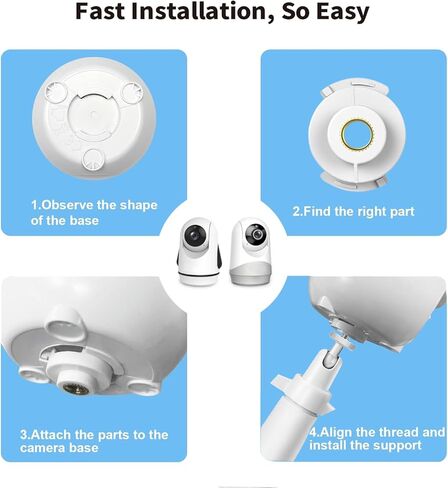 Fast Installation, So Easy

1.Observe the shape of the base

2.Find the right part

3.Attach the parts to the camera base

4.Align the thread and install the support