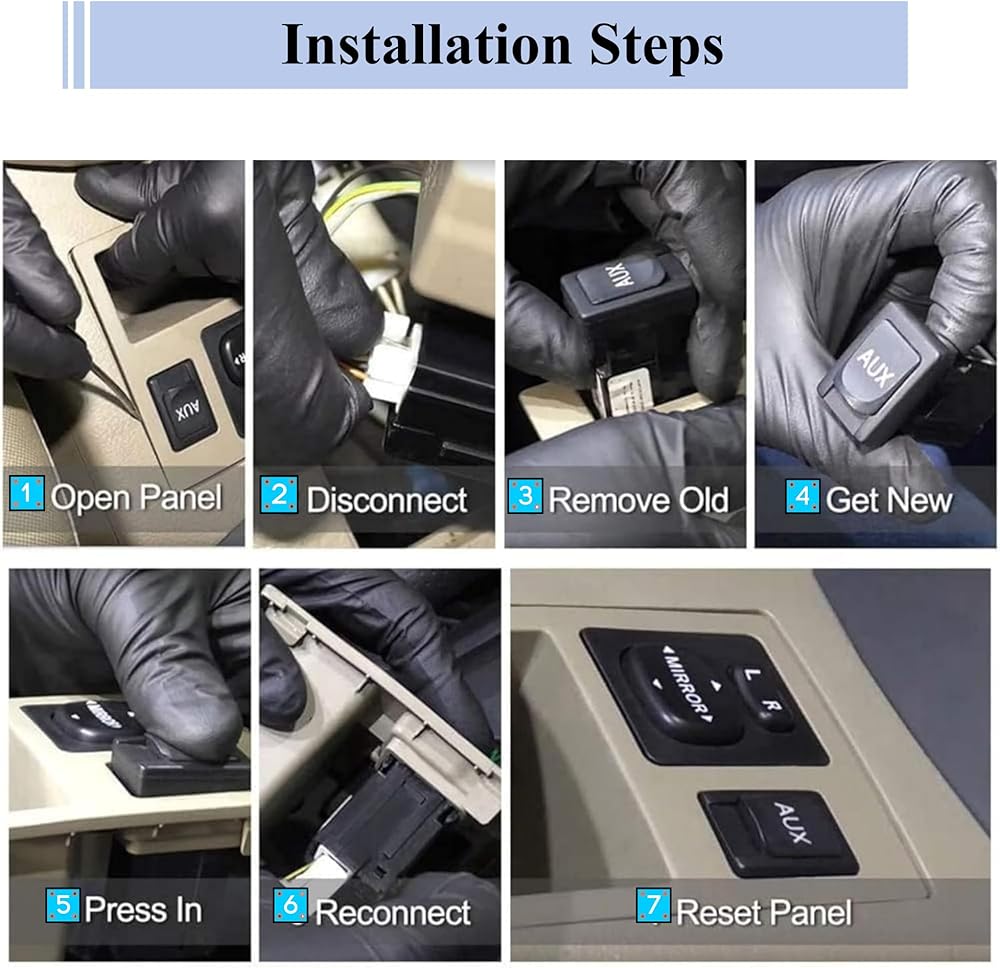 Installation Steps

AUX

1 Open Panel

2 Disconnect

AUX

3 Remove Old

AUX

4 Get New

MIRROR

5 Press In

6 Reconnect

MIRROR L R

AUX

7 Reset Panel