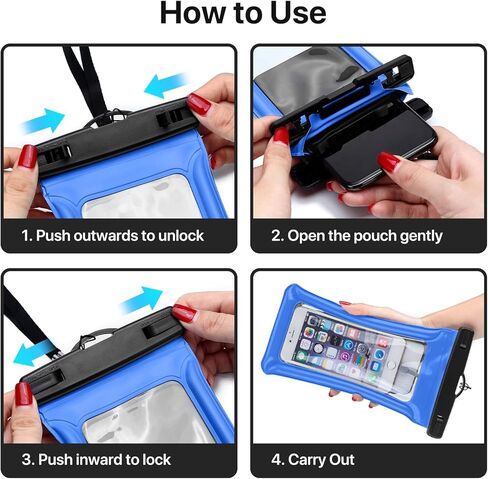 How to Use

1. Push outwards to unlock

2. Open the pouch gently

3. Push inward to lock

4. Carry Out