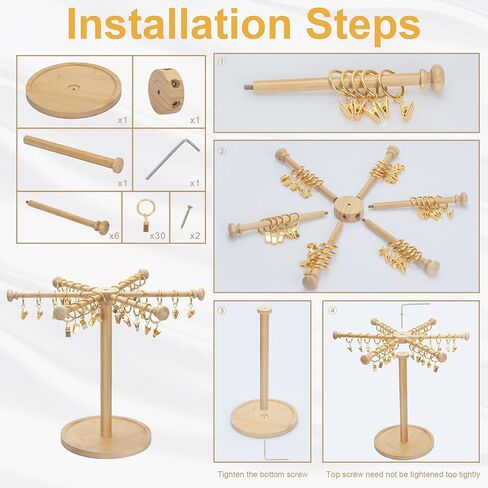 Installation Steps

x1

x1

x1

x1

x6

x30

x2

①

②

③

④

Tighten the bottom screw

Top screw need not be tightened too tightly