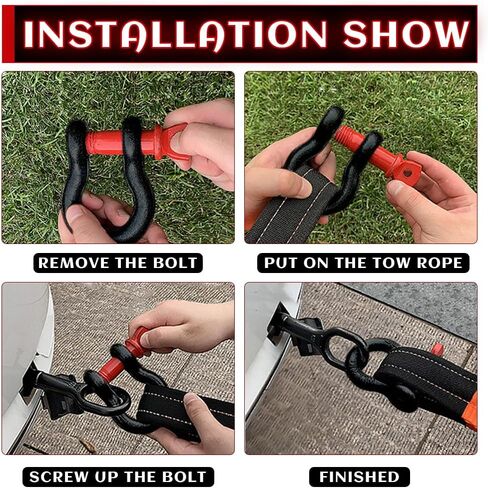 INSTALLATION SHOW

REMOVE THE BOLT

PUT ON THE TOW ROPE

SCREW UP THE BOLT

FINISHED