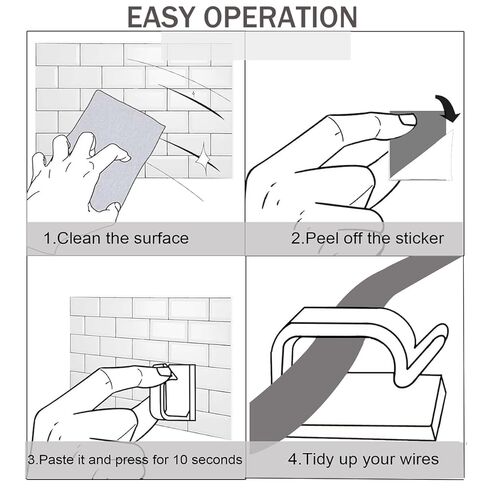 EASY OPERATION

1.Clean the surface

2.Peel off the sticker

3.Paste it and press for 10 seconds

4.Tidy up your wires