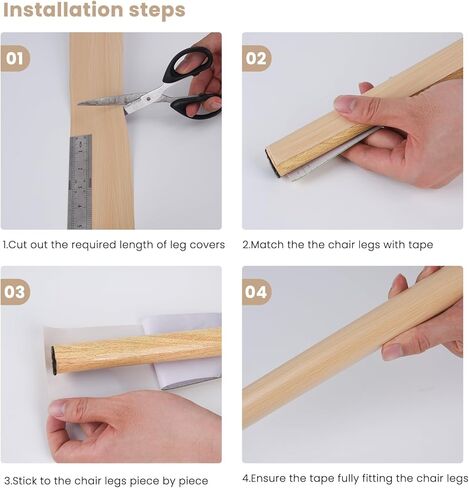 Installation steps

01

1.Cut out the required length of leg covers

02

2.Match the the chair legs with tape

03

3.Stick to the chair legs piece by piece

04

4.Ensure the tape fully fitting the chair legs