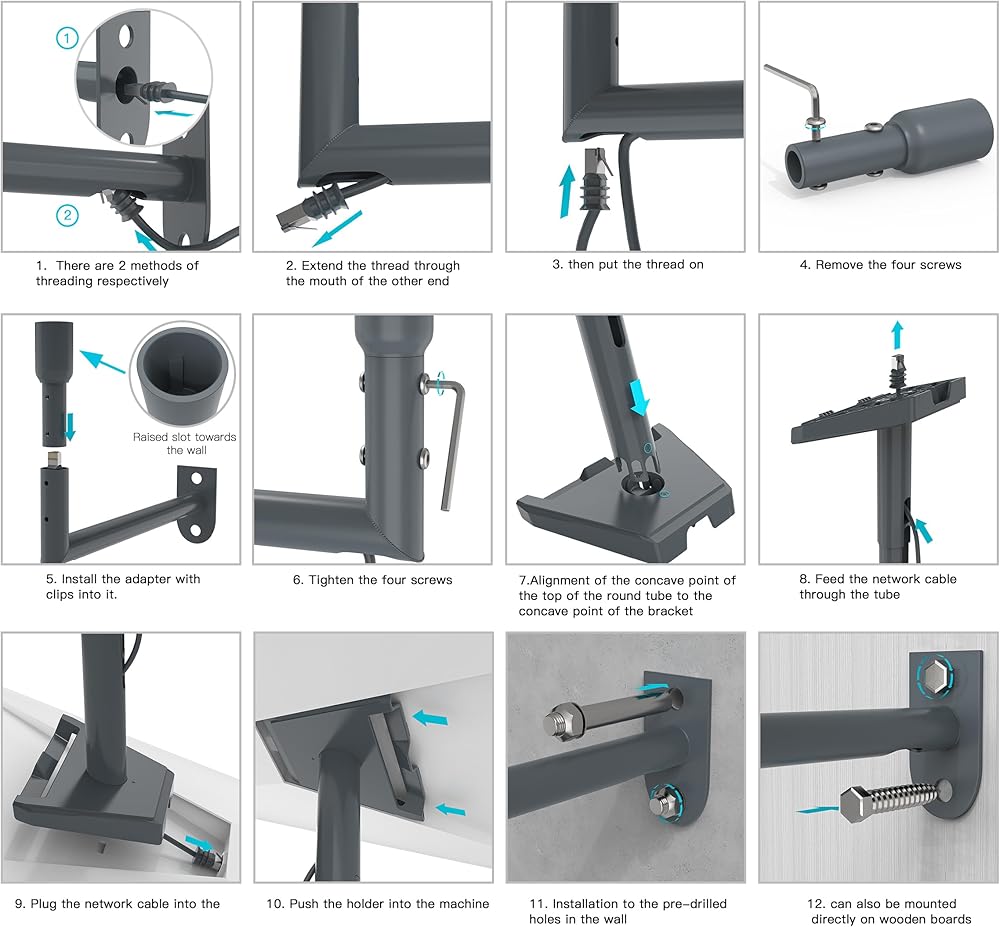 1
2
1. There are 2 methods of threading respectively

2. Extend the thread through the mouth of the other end

3. then put the thread on

4. Remove the four screws

Raised slot towards the wall

5. Install the adapter with clips into it.

6. Tighten the four screws

7.Alignment of the concave point of the top of the round tube to the concave point of the bracket

8. Feed the network cable through the tube

9. Plug the network cable into the

10. Push the holder into the machine

11. Installation to the pre-drilled holes in the wall

12. can also be mounted directly on wooden boards