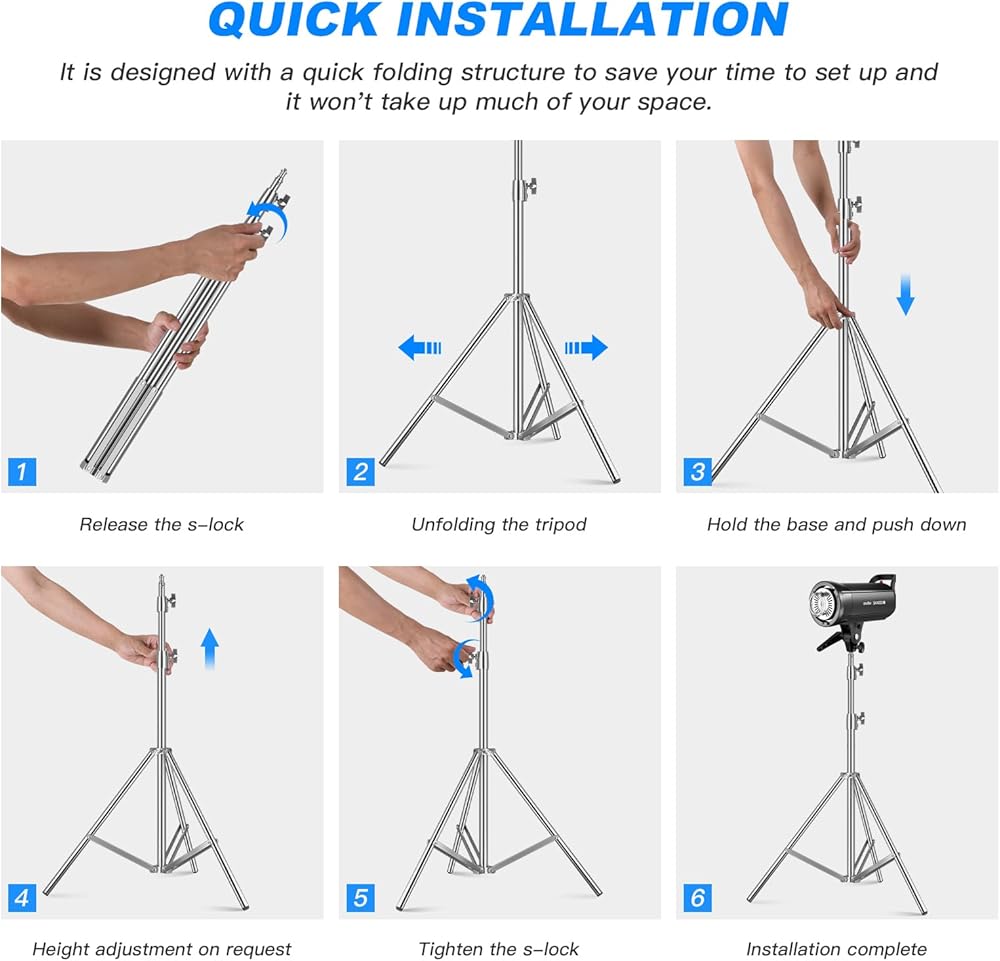 QUICK INSTALLATION

It is designed with a quick folding structure to save your time to set up and it won't take up much of your space.

1

Release the s-lock

2

Unfolding the tripod

3

Hold the base and push down

4

Height adjustment on request

5

Tighten the s-lock

6

Installation complete