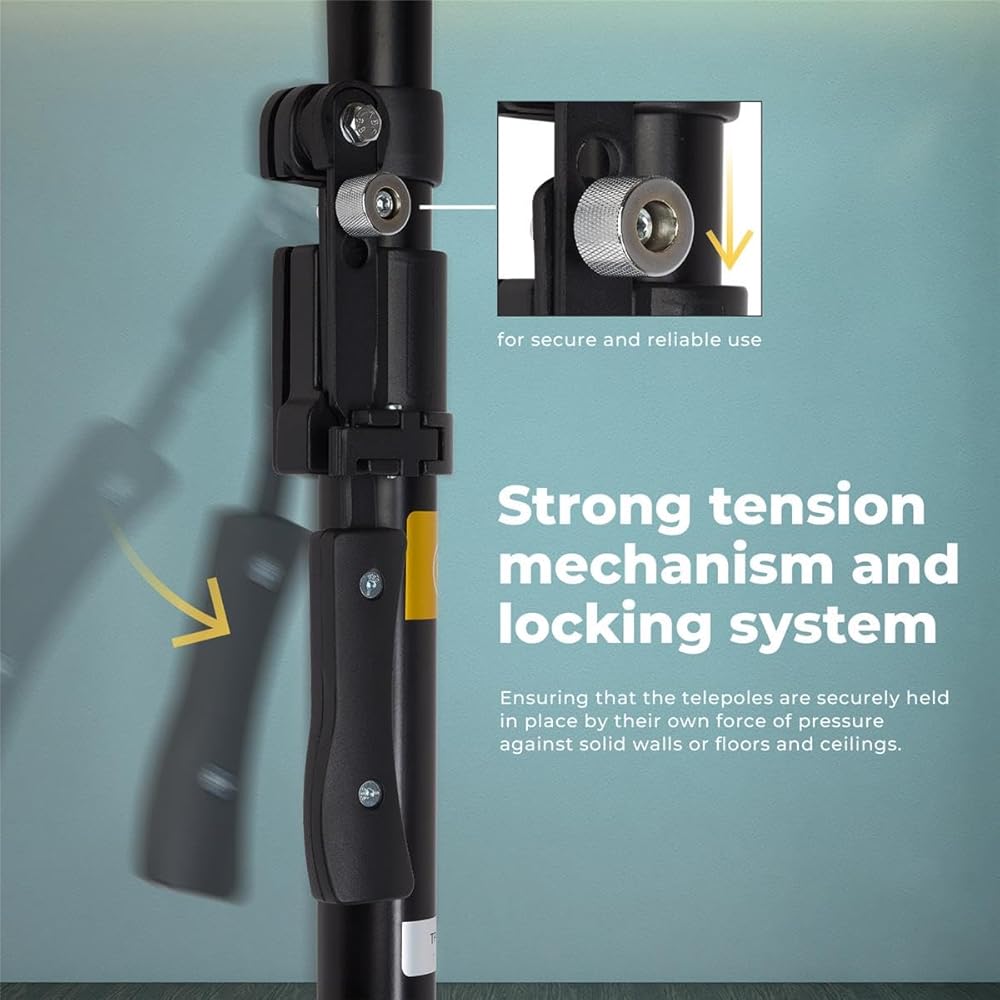 for secure and reliable use

Strong tension mechanism and locking system

Ensuring that the telepoles are securely held in place by their own force of pressure against solid walls or floors and ceilings.