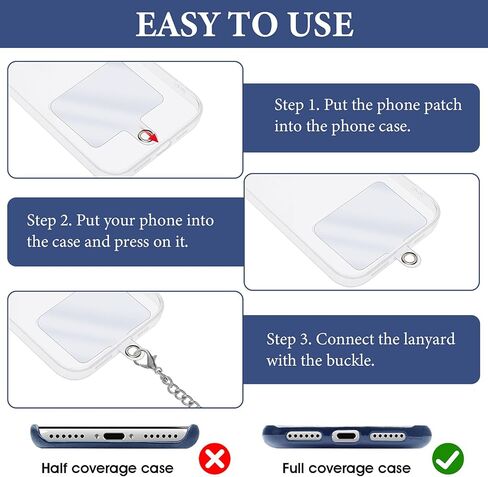 EASY TO USE

Step 1. Put the phone patch into the phone case.

Step 2. Put your phone into the case and press on it.

Step 3. Connect the lanyard with the buckle.

Half coverage case

Full coverage case